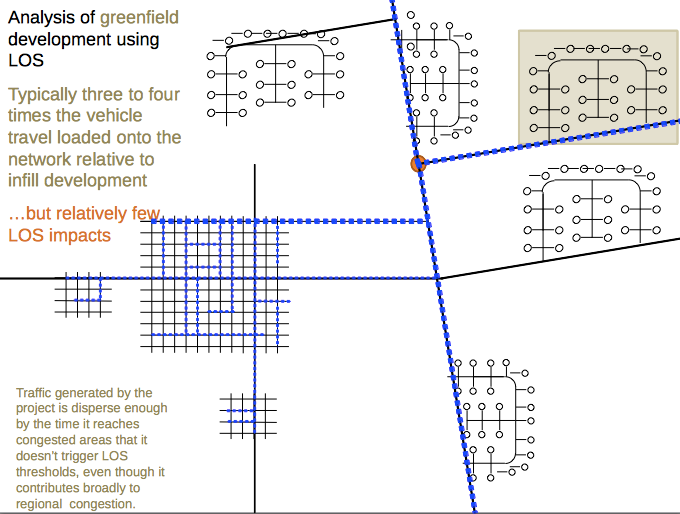 Analysis of greenfield development using LOS

Typically three to four times the vehicle travel loaded onto the network relative to infill development

…but relatively few LOS impacts

Traffic generated by the project is disperse enough by the time it reaches congested areas that it doesn't trigger LOS thresholds, even though it contributes broadly to regional congestion.